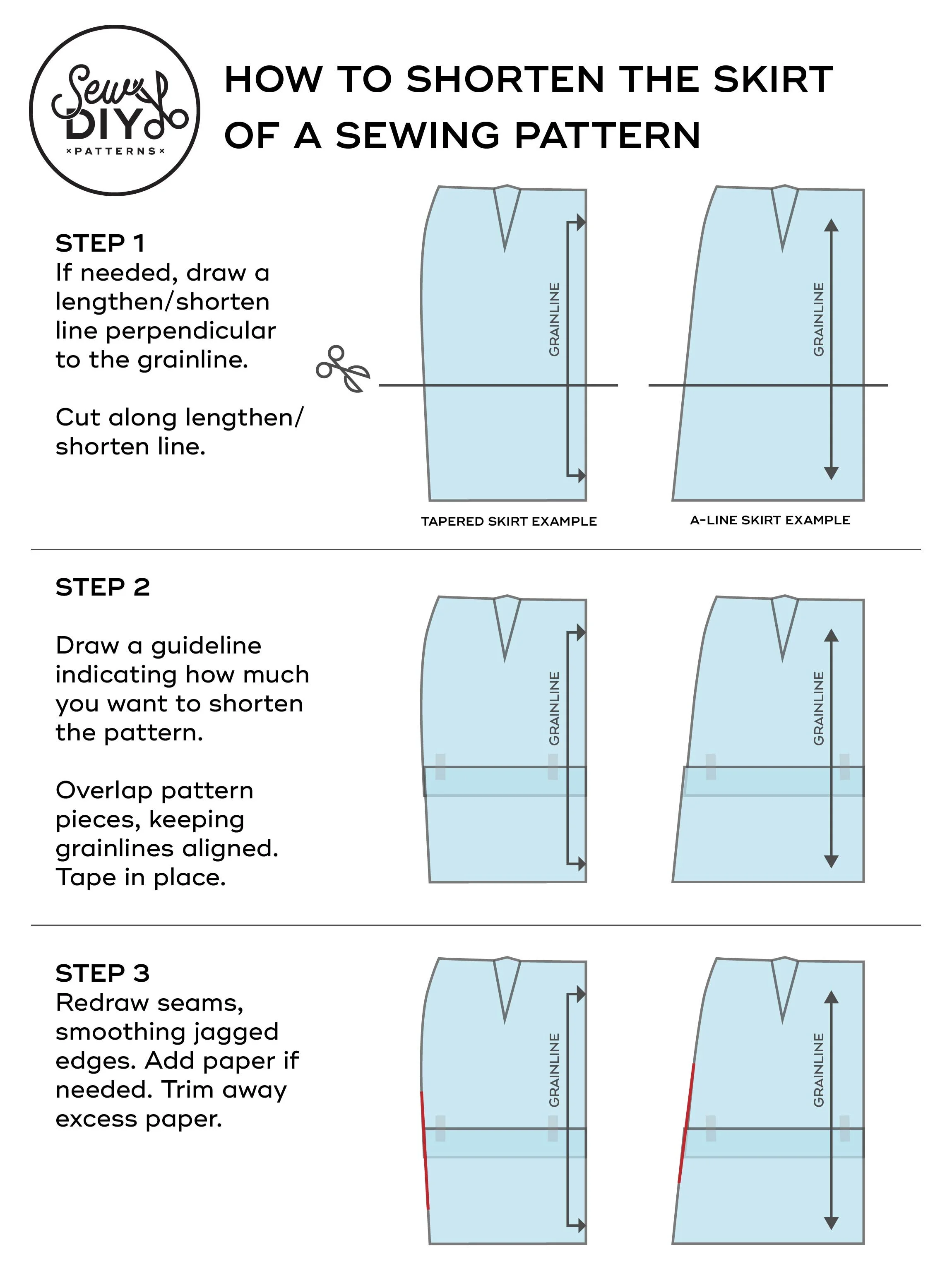 Sew DIY
×PATTERNS×

HOW TO SHORTEN THE SKIRT OF A SEWING PATTERN

STEP 1
If needed, draw a lengthen/shorten line perpendicular to the grainline.

Cut along lengthen/shorten line.

GRAINLINE

GRAINLINE

TAPERED SKIRT EXAMPLE

A-LINE SKIRT EXAMPLE

STEP 2

Draw a guideline indicating how much you want to shorten the pattern.

Overlap pattern pieces, keeping grainlines aligned. Tape in place.

GRAINLINE

GRAINLINE

STEP 3
Redraw seams, smoothing jagged edges. Add paper if needed. Trim away excess paper.

GRAINLINE

GRAINLINE